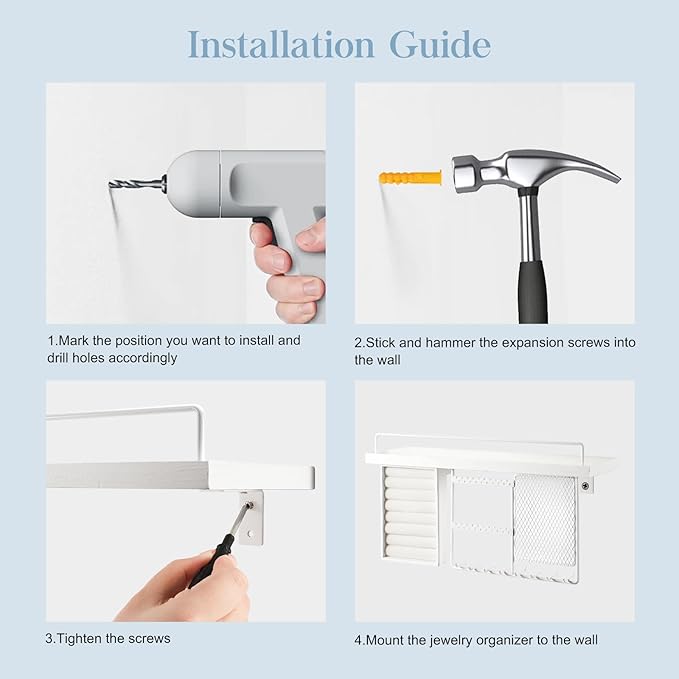 Installation Guide

1.Mark the position you want to install and drill holes accordingly

2.Stick and hammer the expansion screws into the wall

3.Tighten the screws

4.Mount the jewelry organizer to the wall