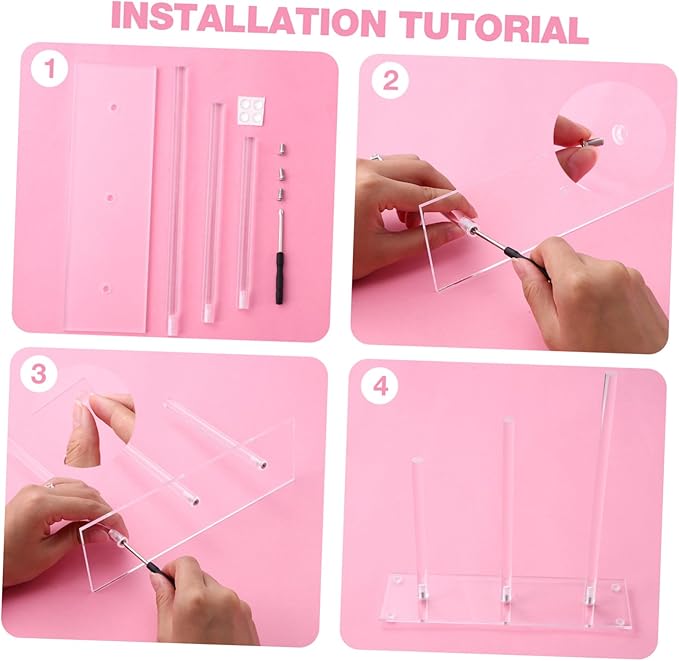 INSTALLATION TUTORIAL

1

2

3

4