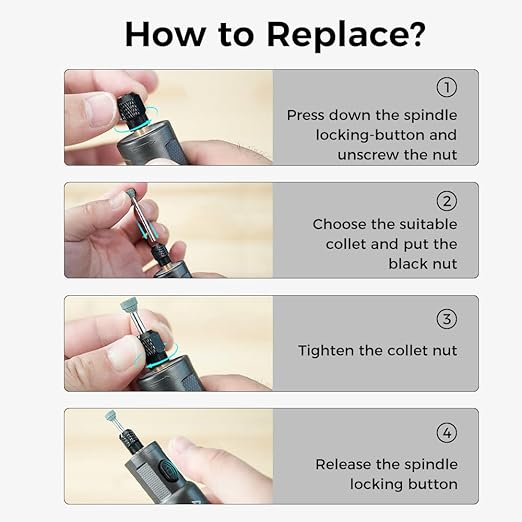 How to Replace?

①
Press down the spindle locking-button and unscrew the nut

②
Choose the suitable collet and put the black nut

③
Tighten the collet nut

④
Release the spindle locking button