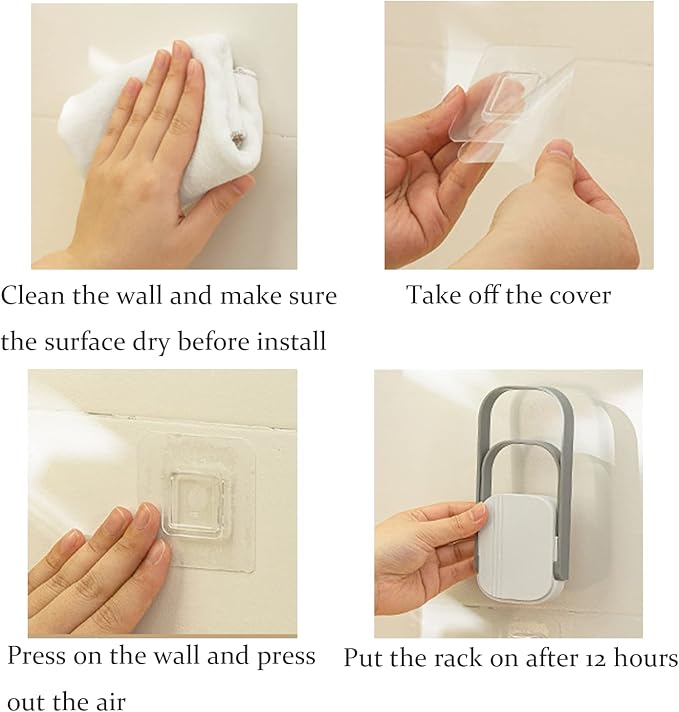 Clean the wall and make sure the surface dry before install

Take off the cover

Press on the wall and press out the air

Put the rack on after 12 hours