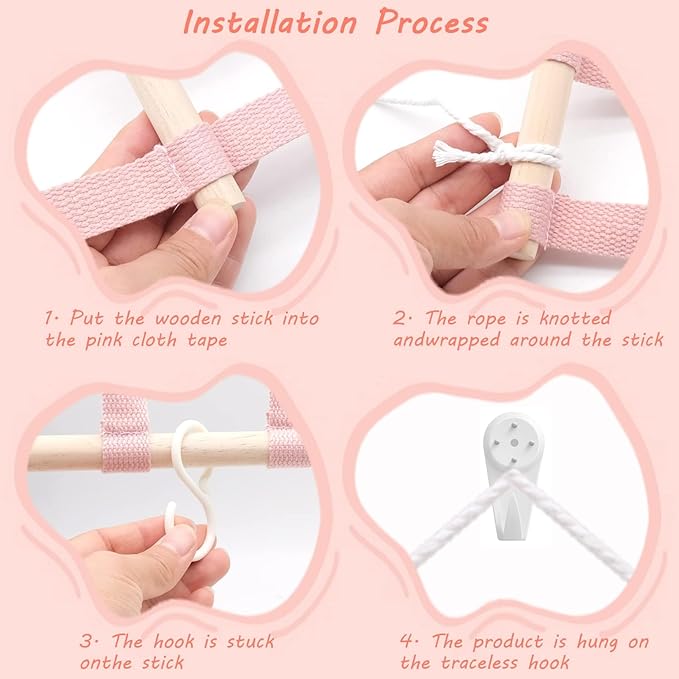 Installation Process

1· Put the wooden stick into the pink cloth tape

2· The rope is knotted andwrapped around the stick

3· The hook is stuck onthe stick

4· The product is hung on the traceless hook