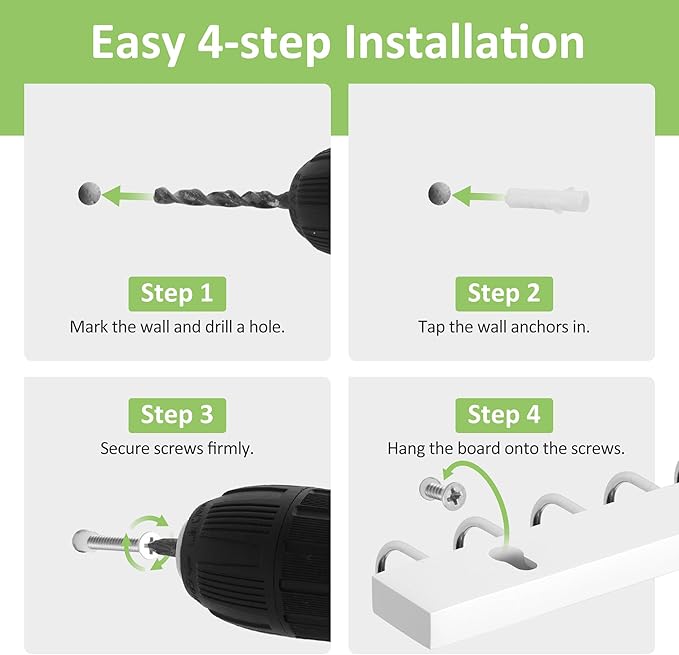 Easy 4-step Installation

Step 1
Mark the wall and drill a hole.

Step 2
Tap the wall anchors in.

Step 3
Secure screws firmly.

Step 4
Hang the board onto the screws.