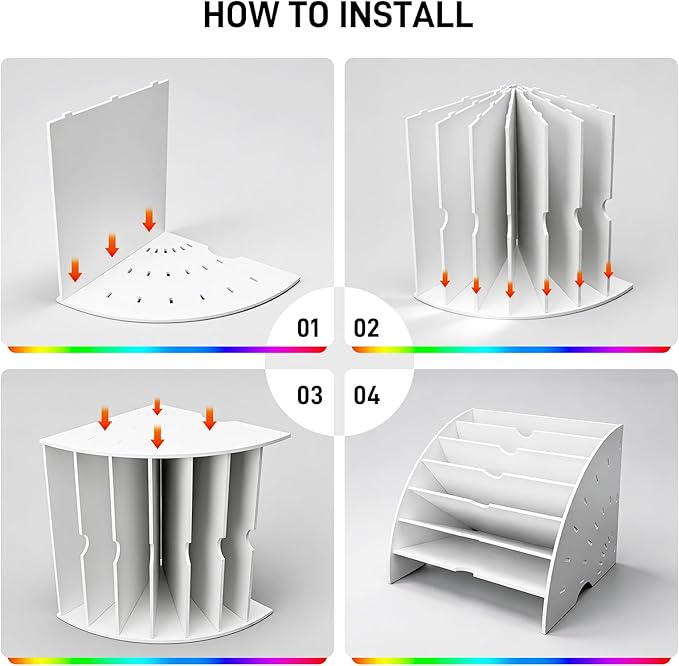 HOW TO INSTALL

01

02

03

04