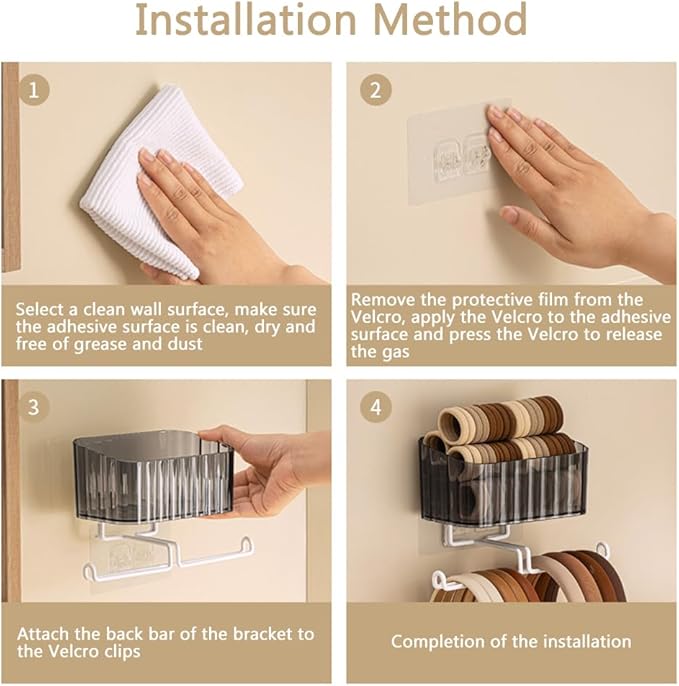 Installation Method

1

Select a clean wall surface, make sure the adhesive surface is clean, dry and free of grease and dust

2

Remove the protective film from the Velcro, apply the Velcro to the adhesive surface and press the Velcro to release the gas

3

Attach the back bar of the bracket to the Velcro clips

4

Completion of the installation