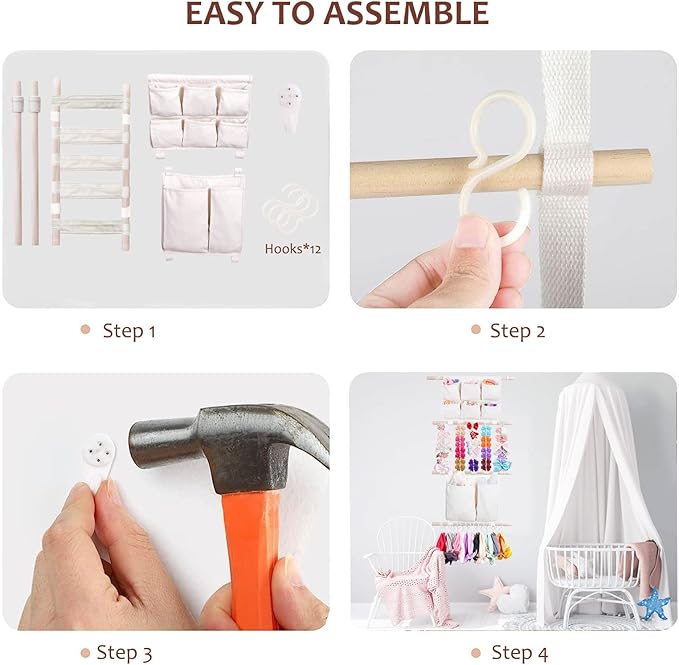 EASY TO ASSEMBLE

Hooks*12

Step 1

Step 2

Step 3

Step 4