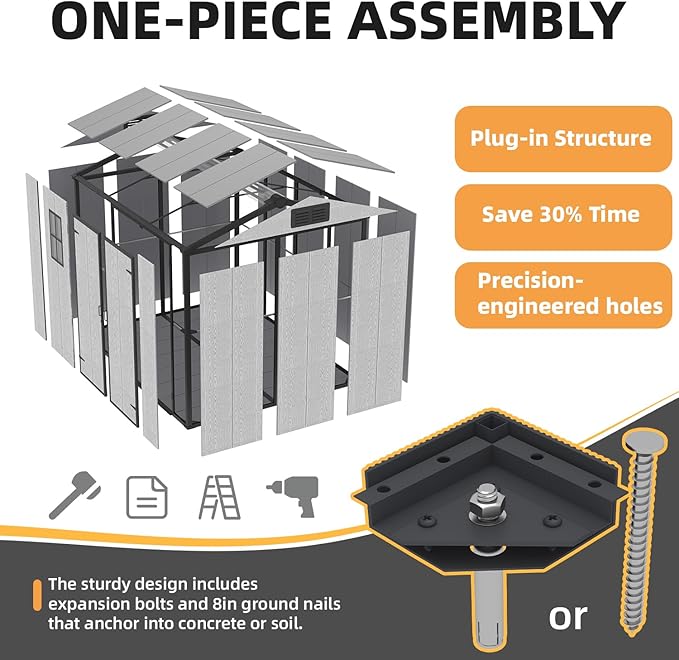 ONE-PIECE ASSEMBLY

Plug-in Structure

Save 30% Time

Precision-engineered holes

The sturdy design includes expansion bolts and 8in ground nails that anchor into concrete or soil.

or