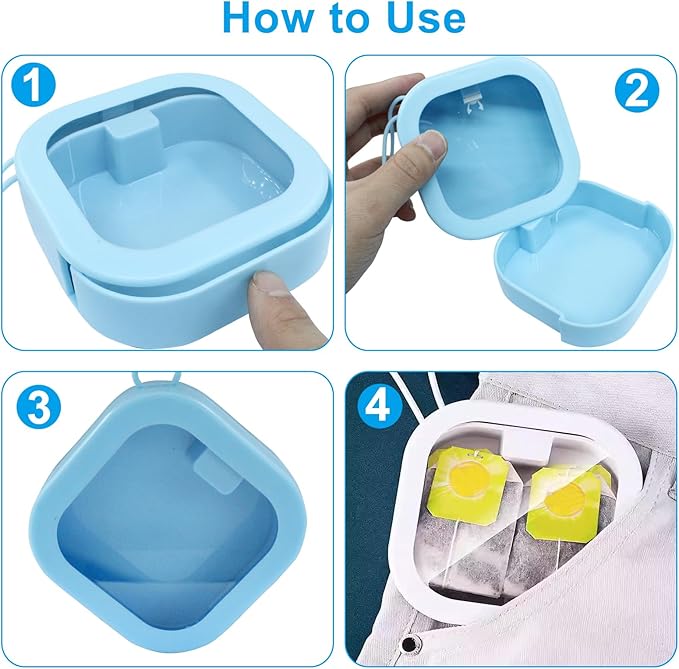 How to Use

1

2

3

4