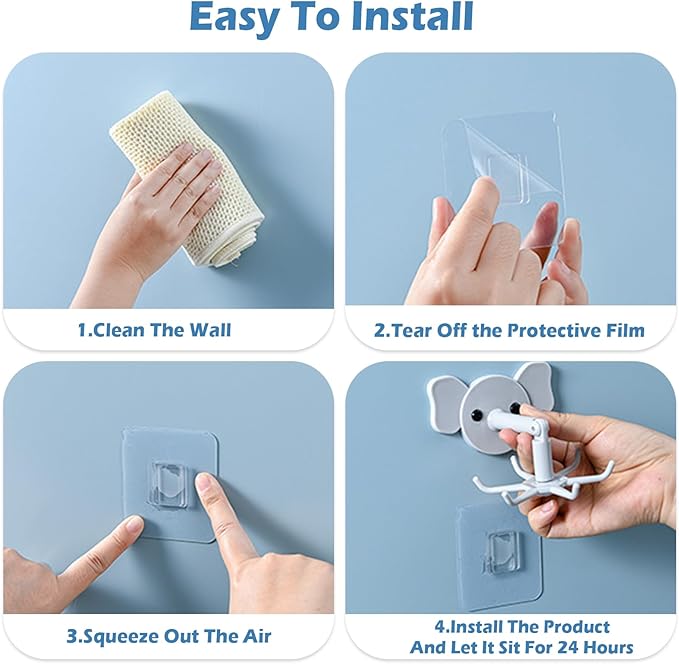 Easy To Install

1.Clean The Wall

2.Tear Off the Protective Film

3.Squeeze Out The Air

4.Install The Product And Let It Sit For 24 Hours