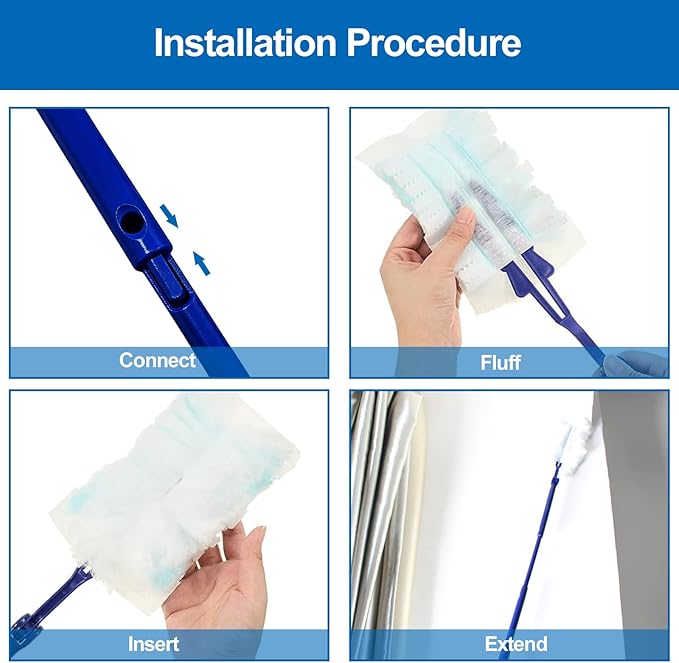 Installation Procedure

Connect

Fluff

Insert

Extend