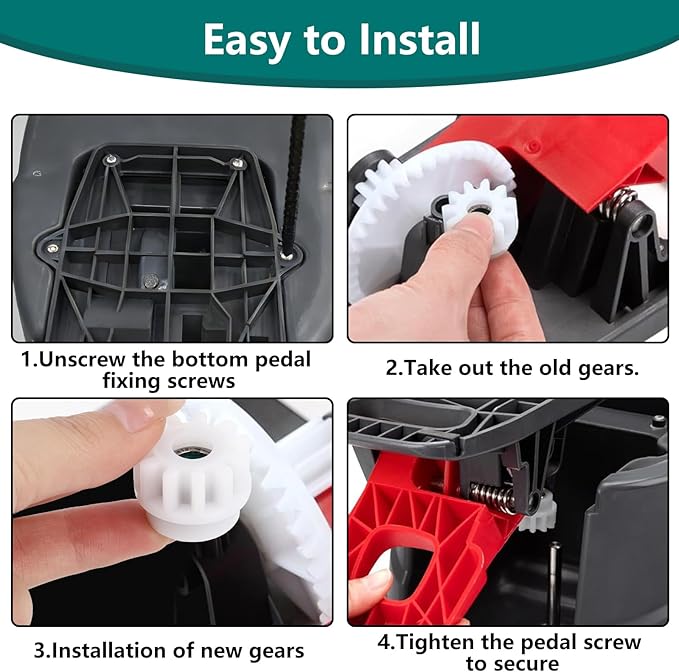 Easy to Install

1.Unscrew the bottom pedal fixing screws

2.Take out the old gears.

3.Installation of new gears

4.Tighten the pedal screw to secure