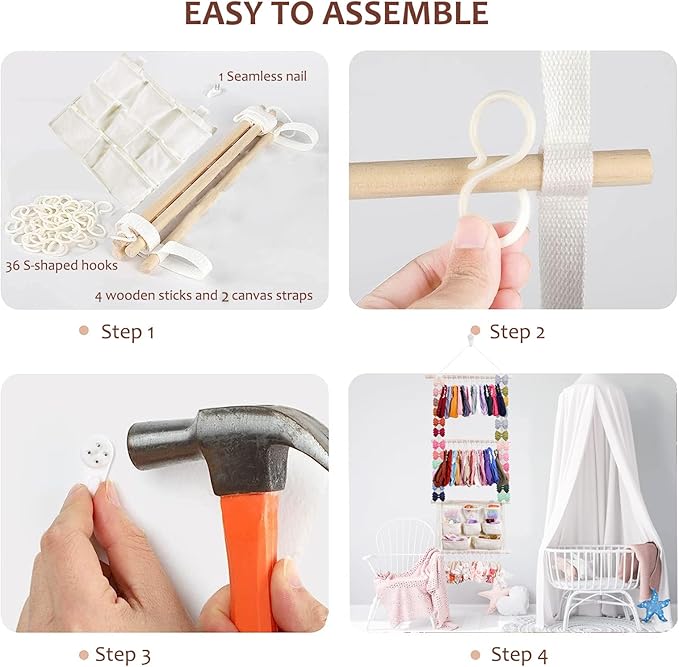 EASY TO ASSEMBLE

1 Seamless nail

36 S-shaped hooks

4 wooden sticks and 2 canvas straps

Step 1

Step 2

Step 3

Step 4