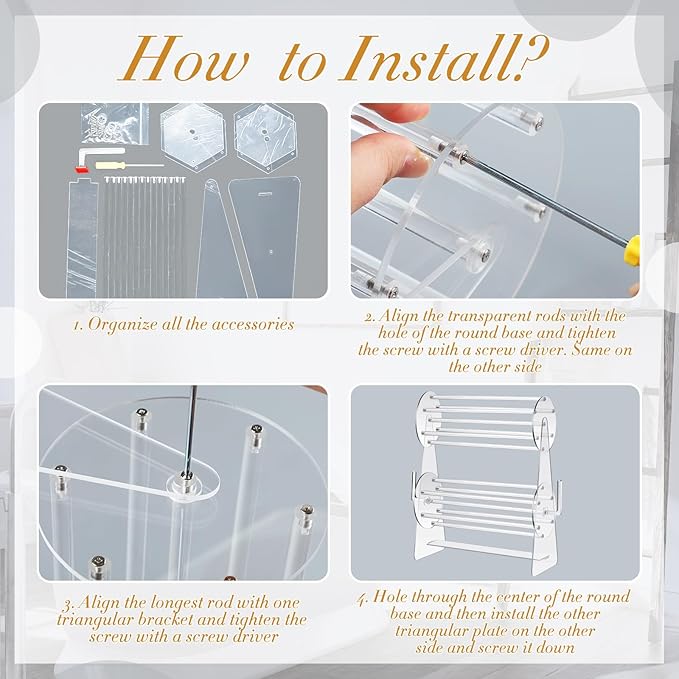 How to Install?

1. Organize all the accessories

2. Align the transparent rods with the hole of the round base and tighten the screw with a screw driver. Same on the other side

3. Align the longest rod with one triangular bracket and tighten the screw with a screw driver

4. Hole through the center of the round base and then install the other triangular plate on the other side and screw it down