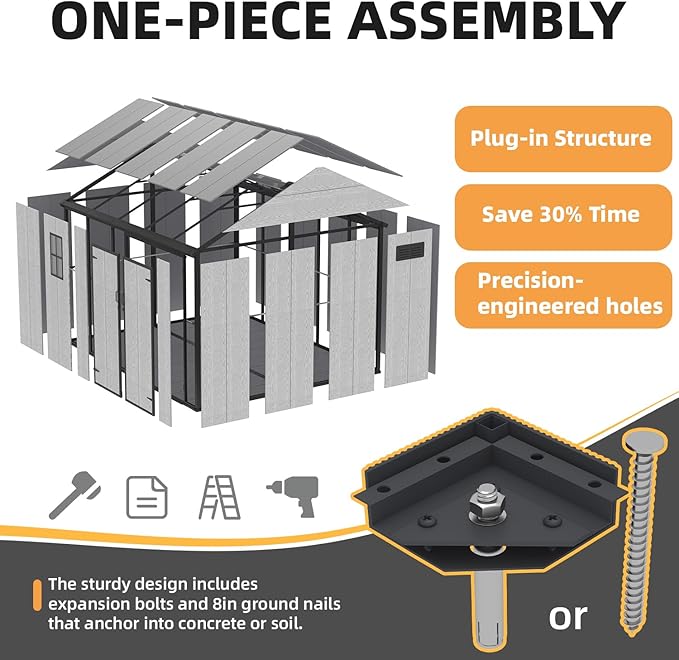 ONE-PIECE ASSEMBLY

Plug-in Structure

Save 30% Time

Precision-engineered holes

The sturdy design includes expansion bolts and 8in ground nails that anchor into concrete or soil.

or