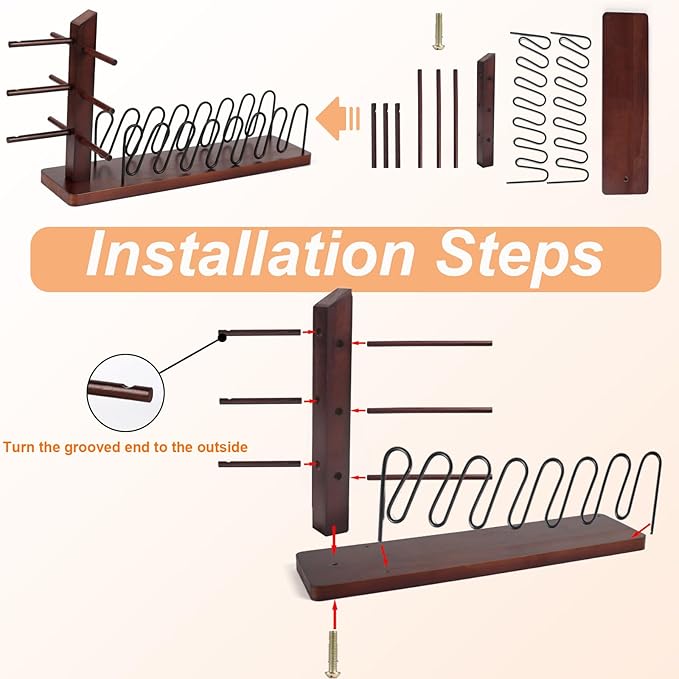 Installation Steps

Turn the grooved end to the outside