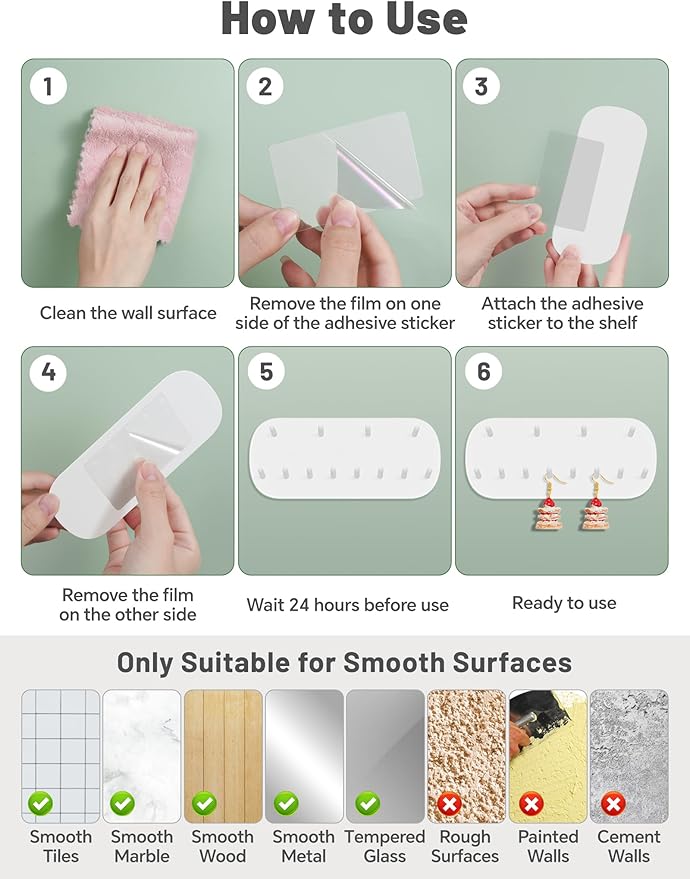 How to Use

1
Clean the wall surface

2
Remove the film on one side of the adhesive sticker

3
Attach the adhesive sticker to the shelf

4
Remove the film on the other side

5
Wait 24 hours before use

6
Ready to use

Only Suitable for Smooth Surfaces

Smooth Tiles
Smooth Marble
Smooth Wood
Smooth Metal
Tempered Glass
Rough Surfaces
Painted Walls
Cement Walls