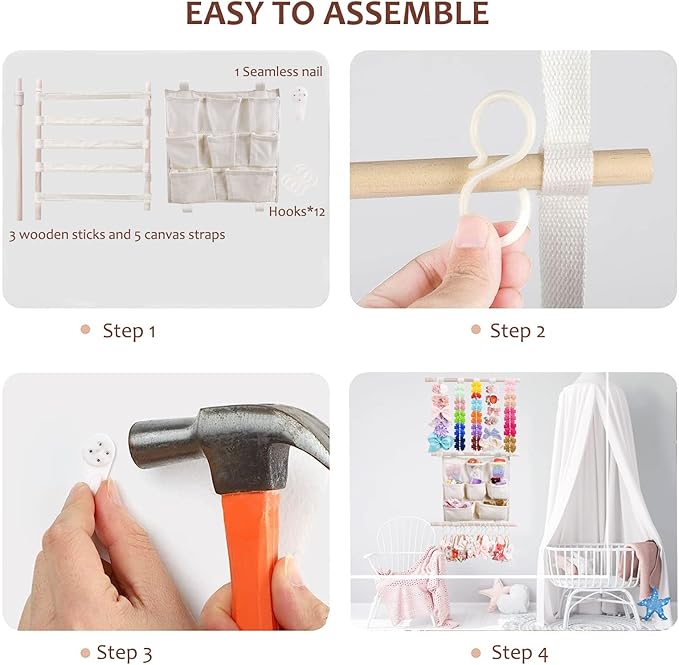 EASY TO ASSEMBLE

1 Seamless nail

Hooks*12

3 wooden sticks and 5 canvas straps

Step 1

Step 2

Step 3

Step 4