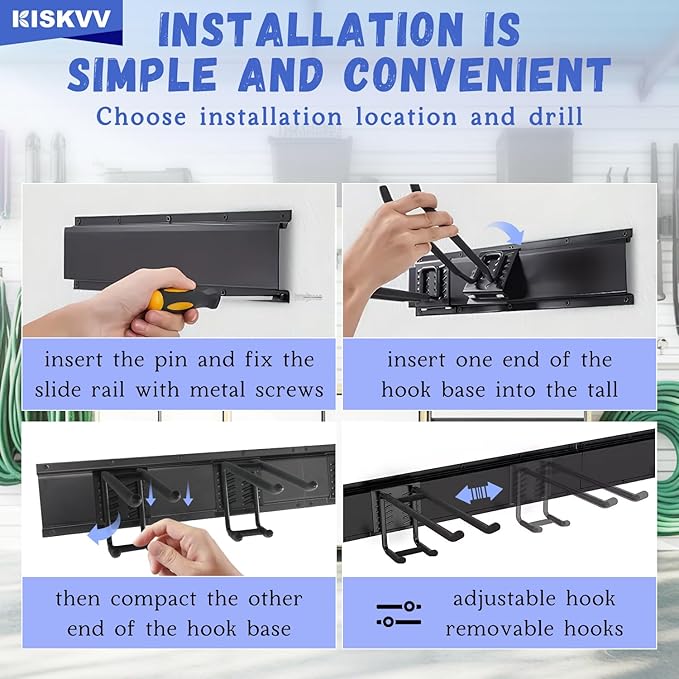 KISKVV

INSTALLATION IS SIMPLE AND CONVENIENT

Choose installation location and drill

insert the pin and fix the slide rail with metal screws

insert one end of the hook base into the tall

then compact the other end of the hook base

adjustable hook removable hooks