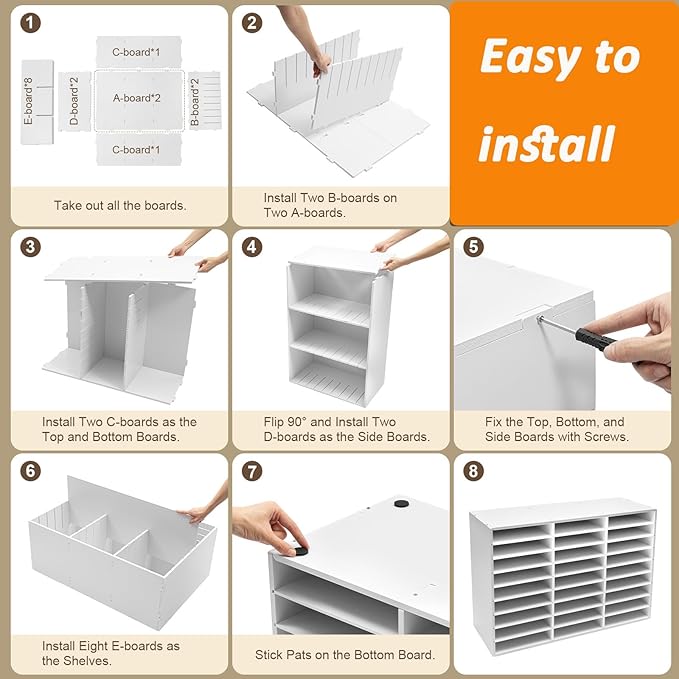 1

C-board*1

E-board*8

D-board*2

A-board*2

B-board*2

C-board*1

Take out all the boards.

2

Install Two B-boards on Two A-boards.

Easy to install

3

Install Two C-boards as the Top and Bottom Boards.

4

Flip 90° and Install Two D-boards as the Side Boards.

5

Fix the Top, Bottom, and Side Boards with Screws.

6

Install Eight E-boards as the Shelves.

7

Stick Pats on the Bottom Board.

8