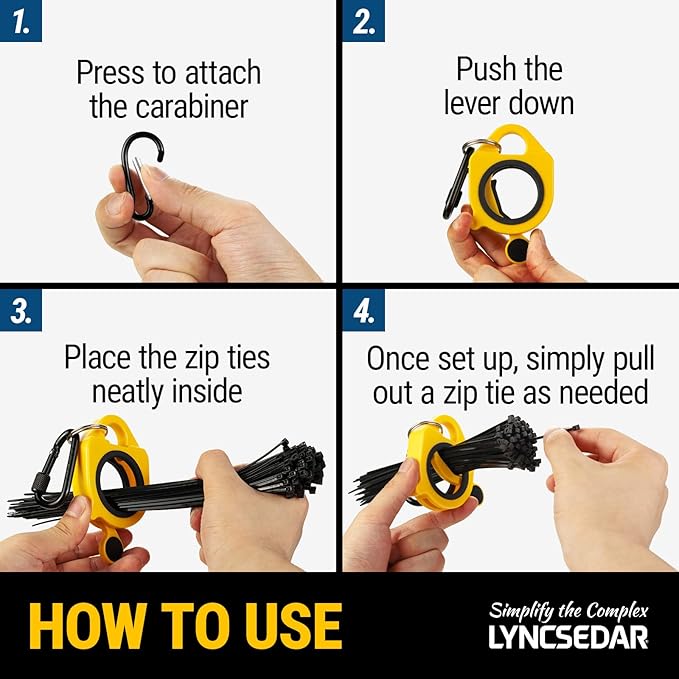 1.

Press to attach the carabiner

2.

Push the lever down

3.

Place the zip ties neatly inside

4.

Once set up, simply pull out a zip tie as needed

HOW TO USE

Simplify the Complex
LYNCSEDAR