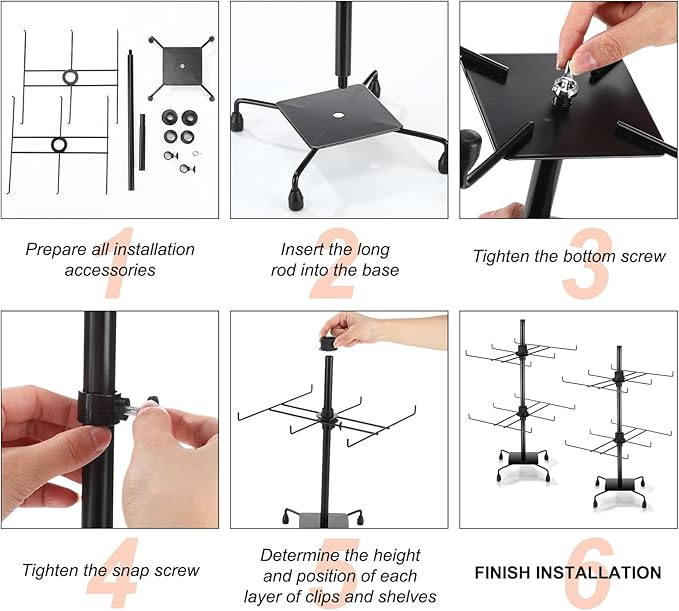 1
Prepare all installation accessories

2
Insert the long rod into the base

3
Tighten the bottom screw

4
Tighten the snap screw

5
Determine the height and position of each layer of clips and shelves

6
FINISH INSTALLATION