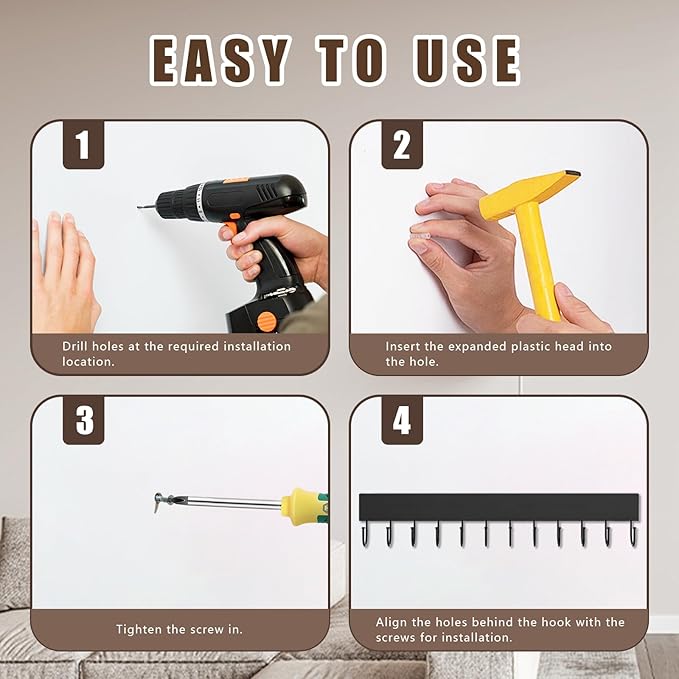 EASY TO USE

1

Drill holes at the required installation location.

2

Insert the expanded plastic head into the hole.

3

Tighten the screw in.

4

Align the holes behind the hook with the screws for installation.