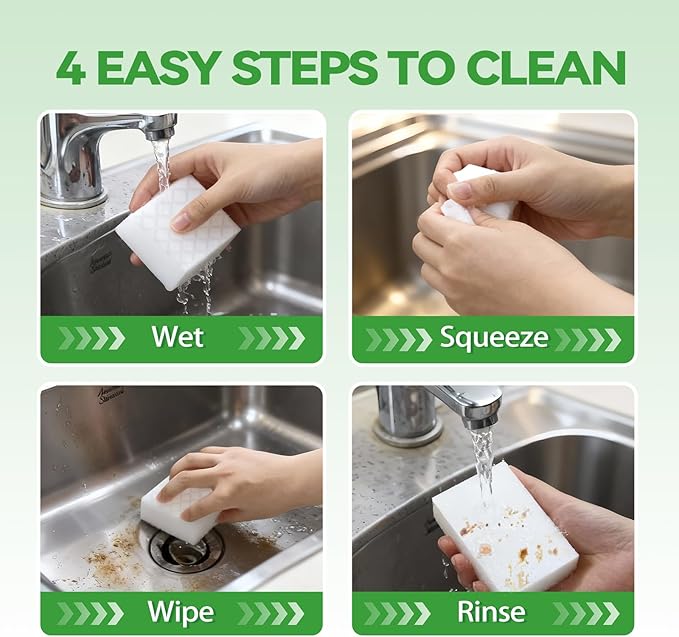 4 EASY STEPS TO CLEAN

Wet

Squeeze

Wipe

Rinse