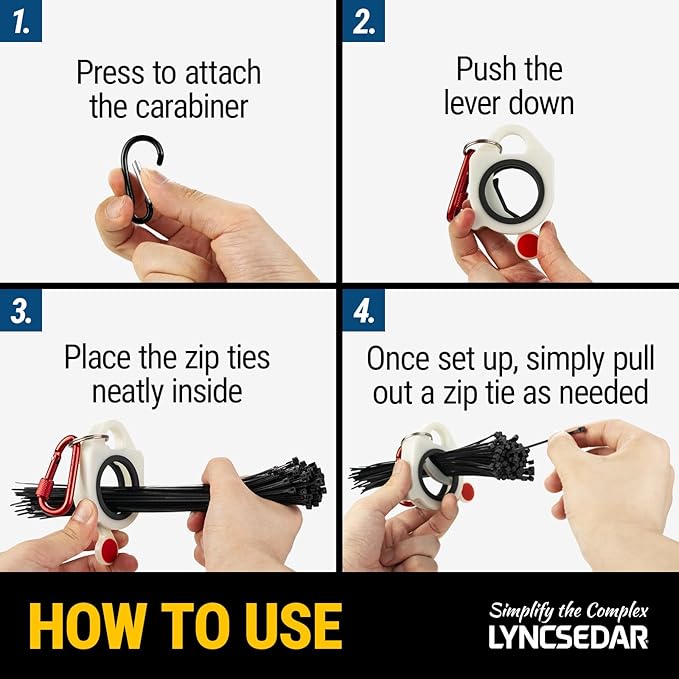 1.

Press to attach the carabiner

2.

Push the lever down

3.

Place the zip ties neatly inside

4.

Once set up, simply pull out a zip tie as needed

HOW TO USE

Simplify the Complex
LYNCSEDAR