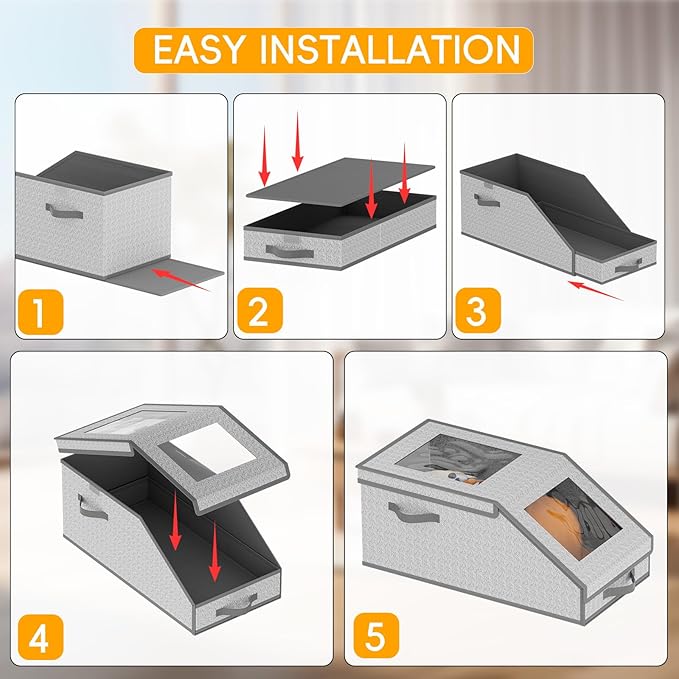 EASY INSTALLATION

1

2

3

4

5