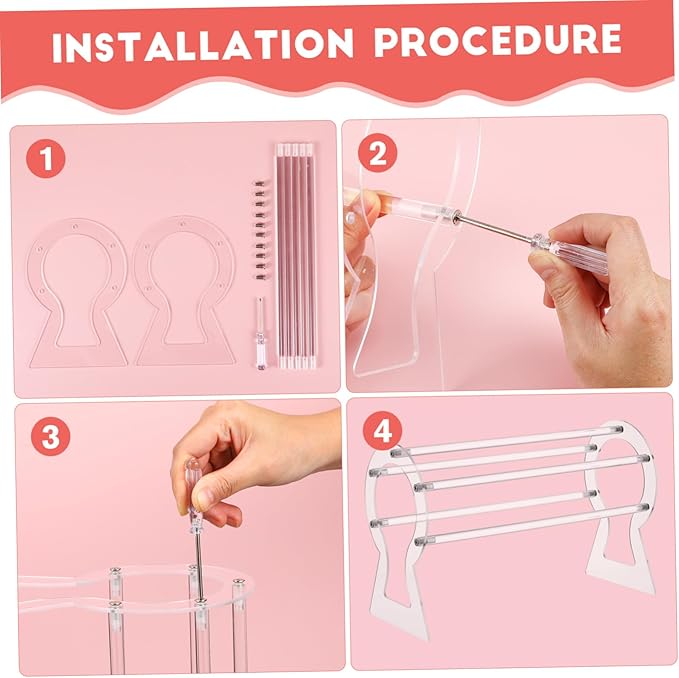 INSTALLATION PROCEDURE

1

2

3

4