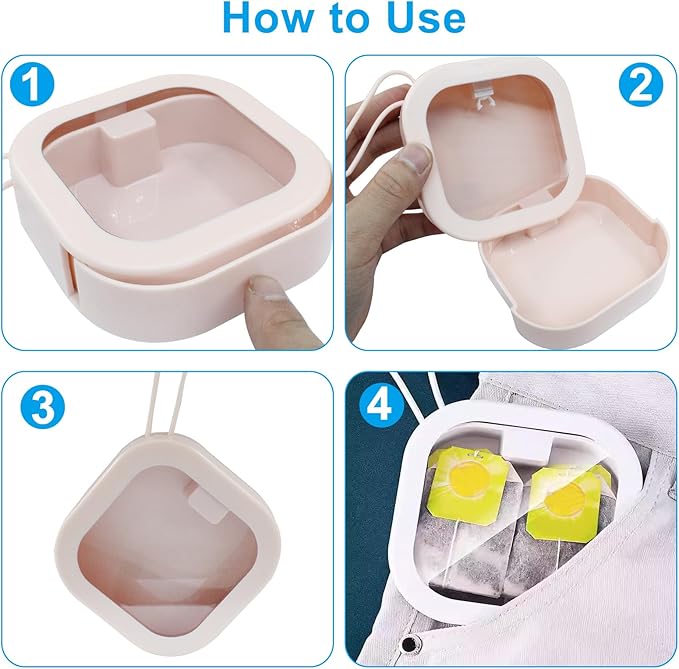 How to Use

1

2

3

4