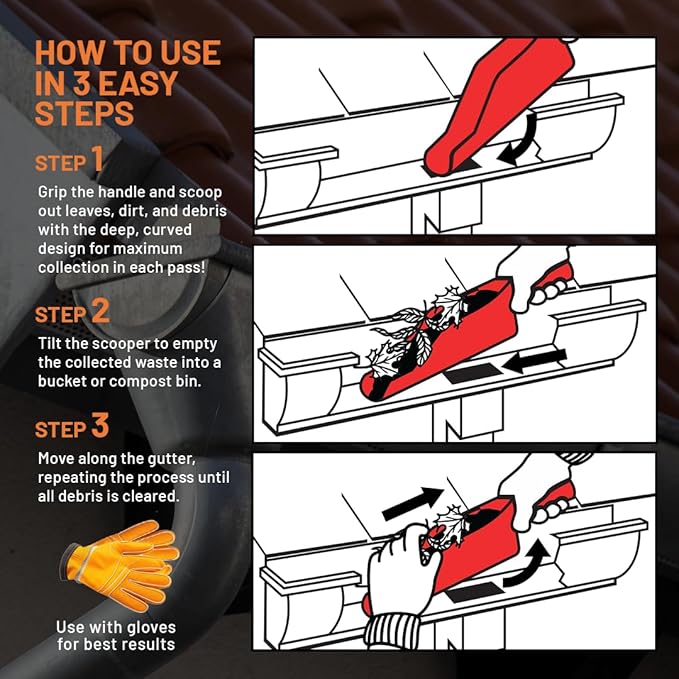 HOW TO USE IN 3 EASY STEPS

STEP 1

Grip the handle and scoop out leaves, dirt, and debris with the deep, curved design for maximum collection in each pass!

STEP 2

Tilt the scooper to empty the collected waste into a bucket or compost bin.

STEP 3

Move along the gutter, repeating the process until all debris is cleared.

Use with gloves for best results