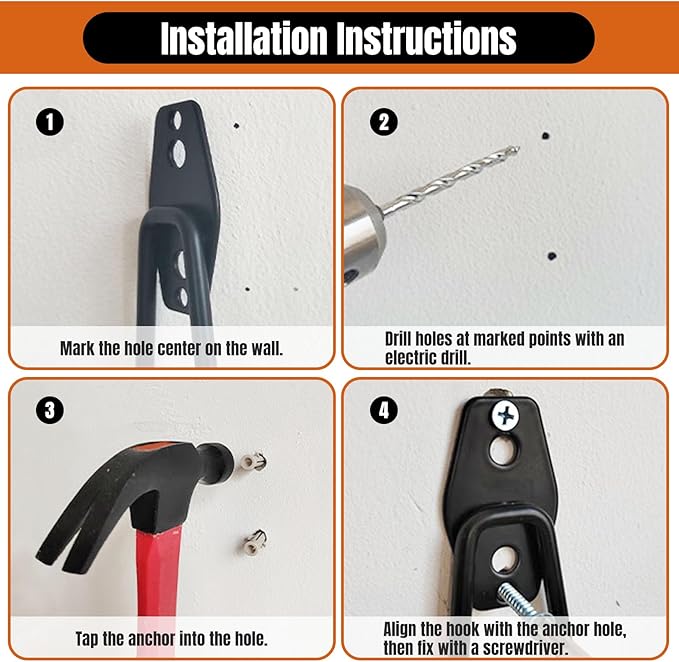 Installation Instructions

1

Mark the hole center on the wall.

2

Drill holes at marked points with an electric drill.

3

Tap the anchor into the hole.

4

Align the hook with the anchor hole, then fix with a screwdriver.