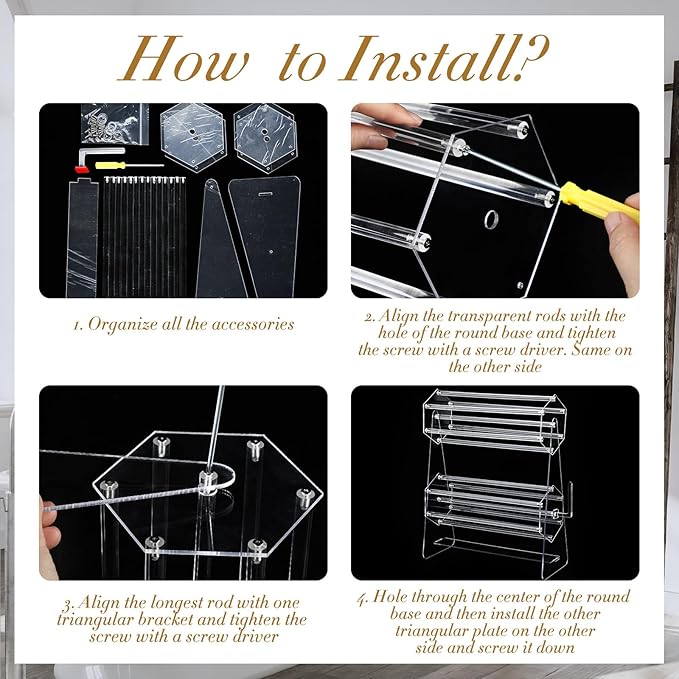 How to Install?

1. Organize all the accessories

2. Align the transparent rods with the hole of the round base and tighten the screw with a screw driver. Same on the other side

3. Align the longest rod with one triangular bracket and tighten the screw with a screw driver

4. Hole through the center of the round base and then install the other triangular plate on the other side and screw it down