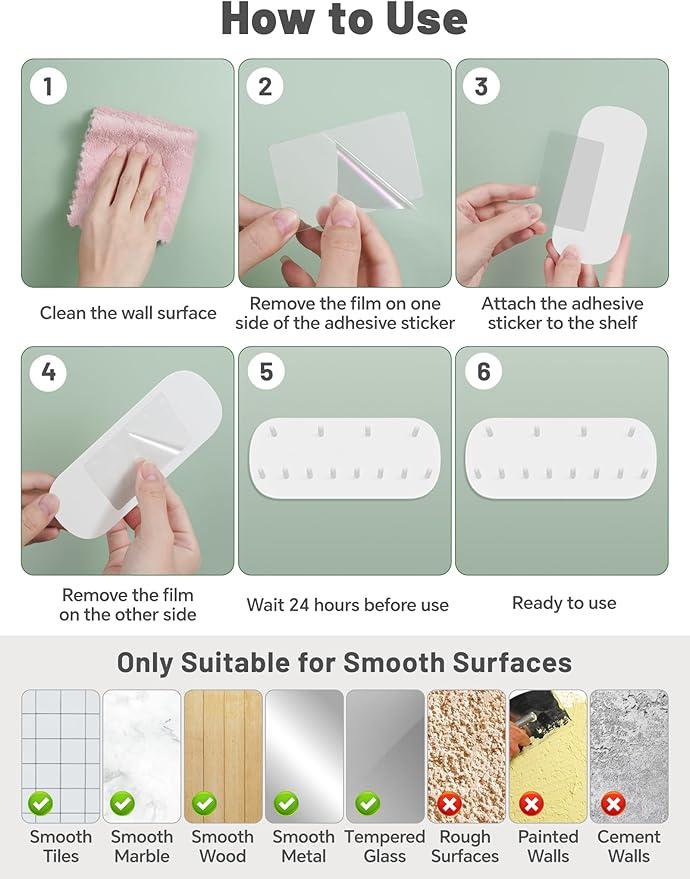 How to Use

1
Clean the wall surface

2
Remove the film on one side of the adhesive sticker

3
Attach the adhesive sticker to the shelf

4
Remove the film on the other side

5
Wait 24 hours before use

6
Ready to use

Only Suitable for Smooth Surfaces

Smooth Tiles

Smooth Marble

Smooth Wood

Smooth Metal

Tempered Glass

Rough Surfaces

Painted Walls

Cement Walls