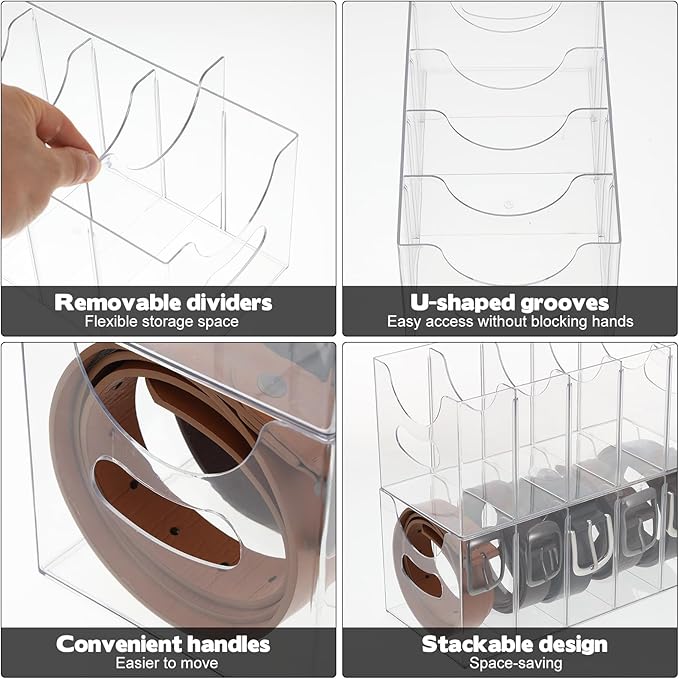 Removable dividers
Flexible storage space

U-shaped grooves
Easy access without blocking hands

Convenient handles
Easier to move

Stackable design
Space-saving