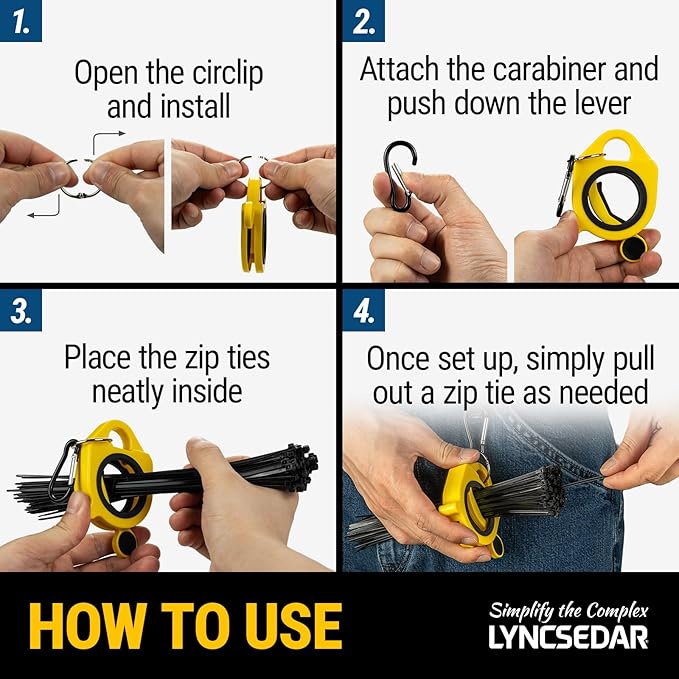 1.

Open the circlip and install

2.

Attach the carabiner and push down the lever

3.

Place the zip ties neatly inside

4.

Once set up, simply pull out a zip tie as needed

HOW TO USE

Simplify the Complex
LYNCSEDAR