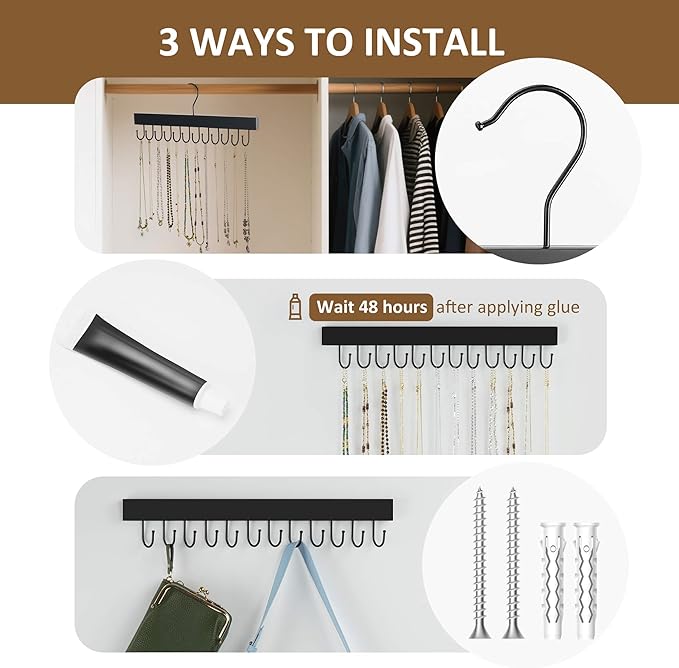 3 WAYS TO INSTALL

Wait 48 hours after applying glue