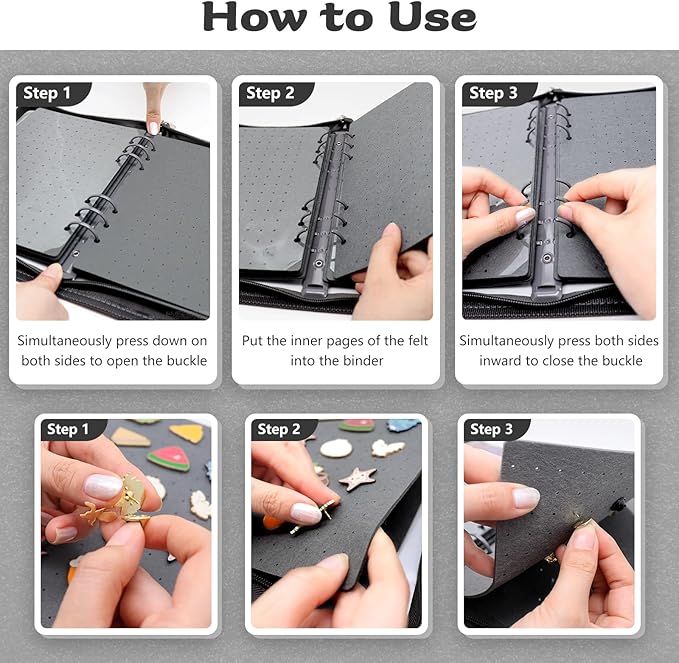 How to Use

Step 1

Simultaneously press down on both sides to open the buckle

Step 2

Put the inner pages of the felt into the binder

Step 3

Simultaneously press both sides inward to close the buckle

Step 1

Step 2

Step 3