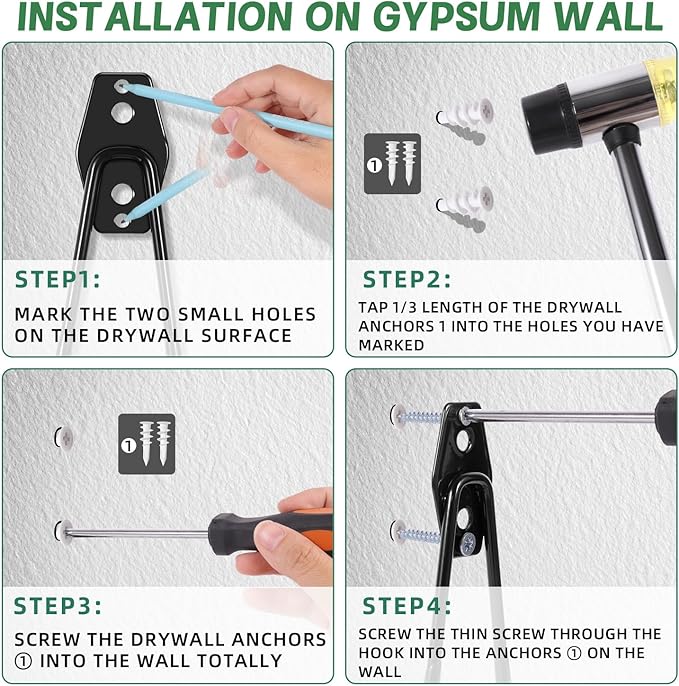 INSTALLATION ON GYPSUM WALL

STEP1:

MARK THE TWO SMALL HOLES ON THE DRYWALL SURFACE

①

STEP2:

TAP 1/3 LENGTH OF THE DRYWALL ANCHORS 1 INTO THE HOLES YOU HAVE MARKED

①

STEP3:

SCREW THE DRYWALL ANCHORS ① INTO THE WALL TOTALLY

STEP4:

SCREW THE THIN SCREW THROUGH THE HOOK INTO THE ANCHORS ① ON THE WALL