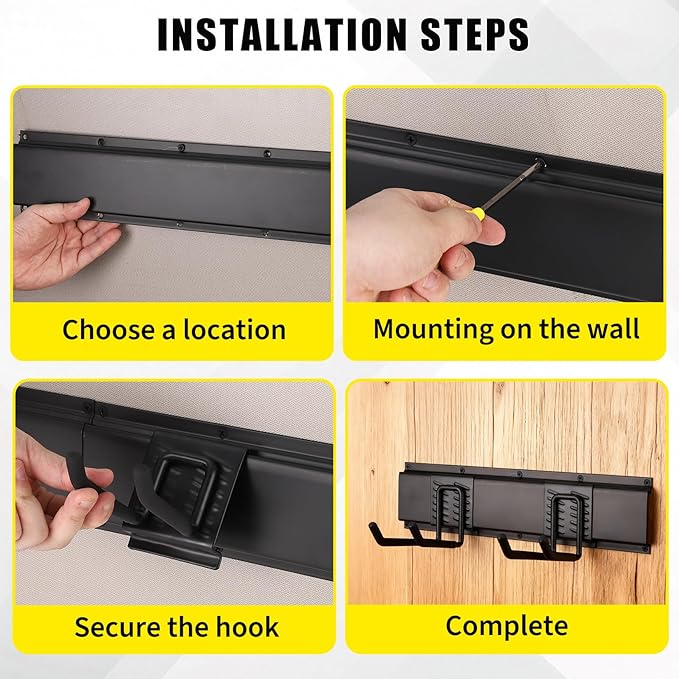 INSTALLATION STEPS

Choose a location

Mounting on the wall

Secure the hook

Complete