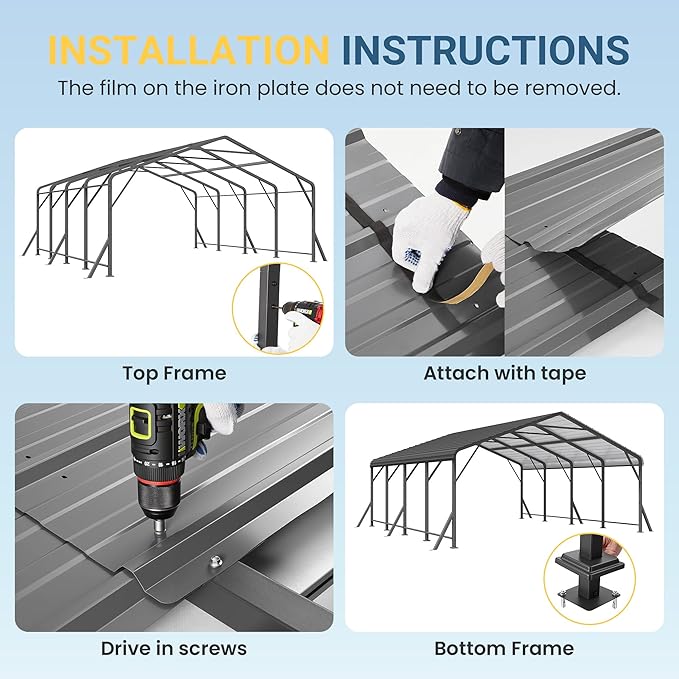 INSTALLATION INSTRUCTIONS
The film on the iron plate does not need to be removed.

Top Frame

Attach with tape

Drive in screws

Bottom Frame