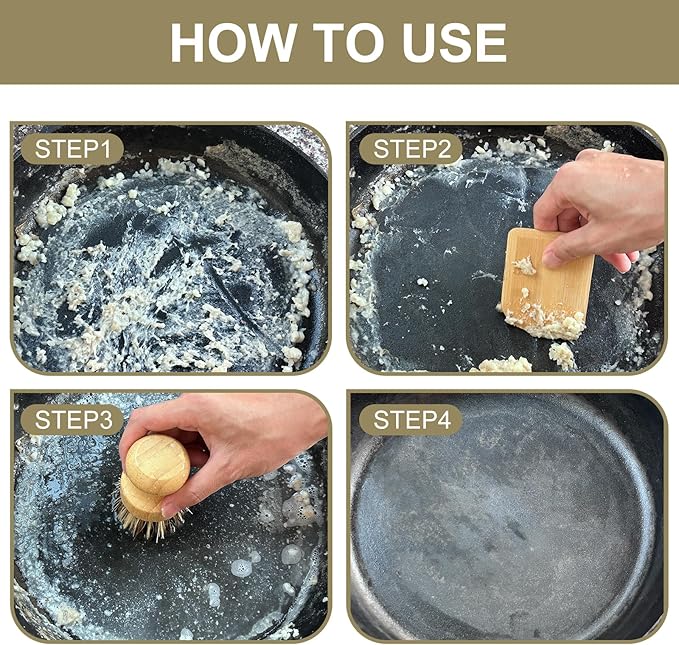 HOW TO USE

STEP1

STEP2

STEP3

STEP4