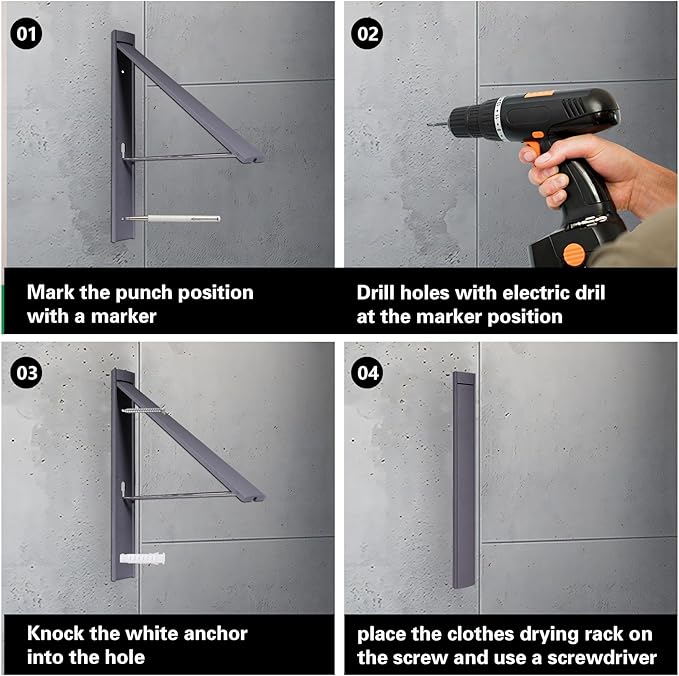 01

Mark the punch position with a marker

02

Drill holes with electric dril at the marker position

03

Knock the white anchor into the hole

04

place the clothes drying rack on the screw and use a screwdriver