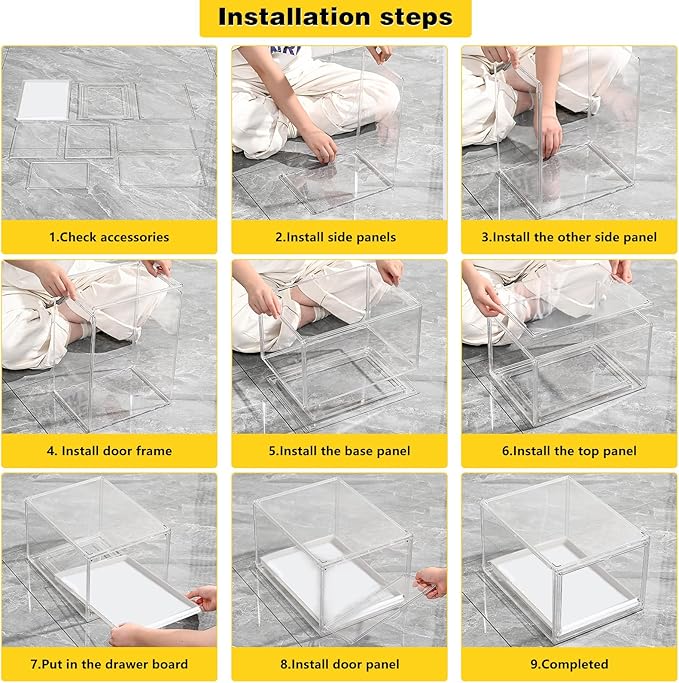 Installation steps

1.Check accessories

2.Install side panels

3.Install the other side panel

4. Install door frame

5.Install the base panel

6.Install the top panel

7.Put in the drawer board

8.Install door panel

9.Completed