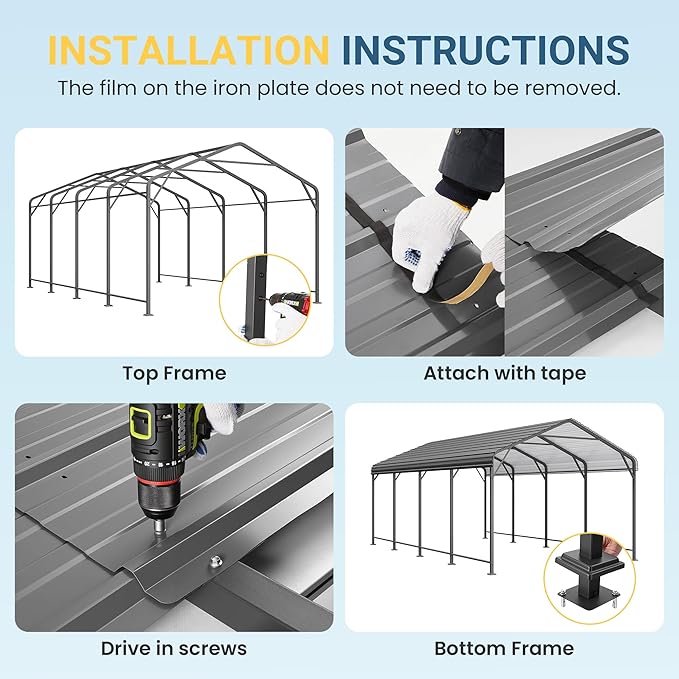 INSTALLATION INSTRUCTIONS
The film on the iron plate does not need to be removed.

Top Frame

Attach with tape

Drive in screws

Bottom Frame