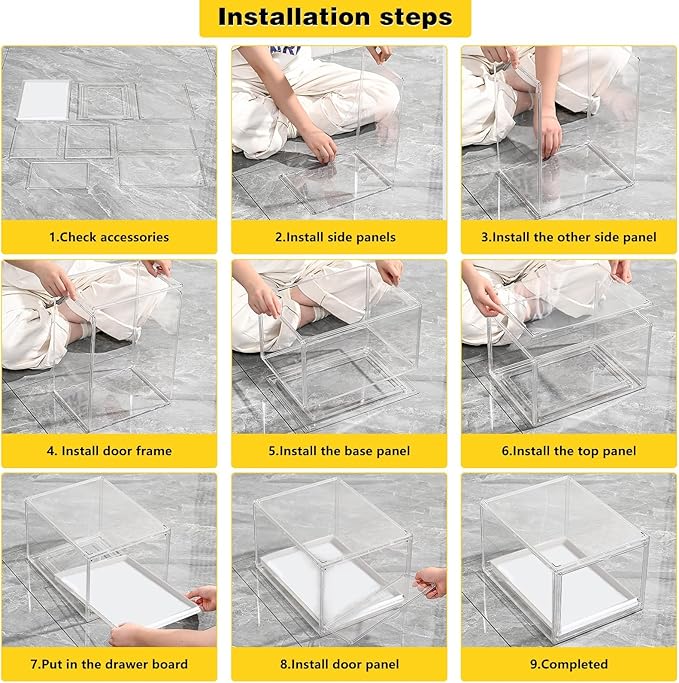 Installation steps

1.Check accessories

2.Install side panels

3.Install the other side panel

4. Install door frame

5.Install the base panel

6.Install the top panel

7.Put in the drawer board

8.Install door panel

9.Completed