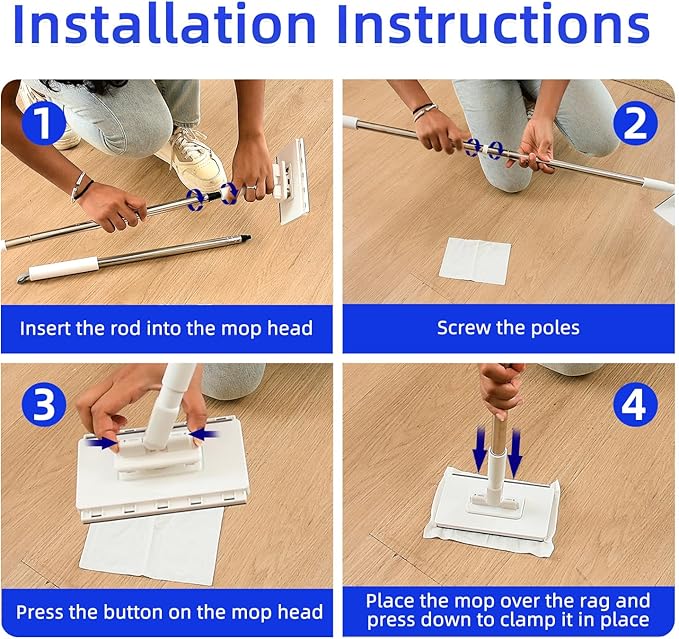 Installation Instructions

1

Insert the rod into the mop head

2

Screw the poles

3

Press the button on the mop head

4

Place the mop over the rag and press down to clamp it in place