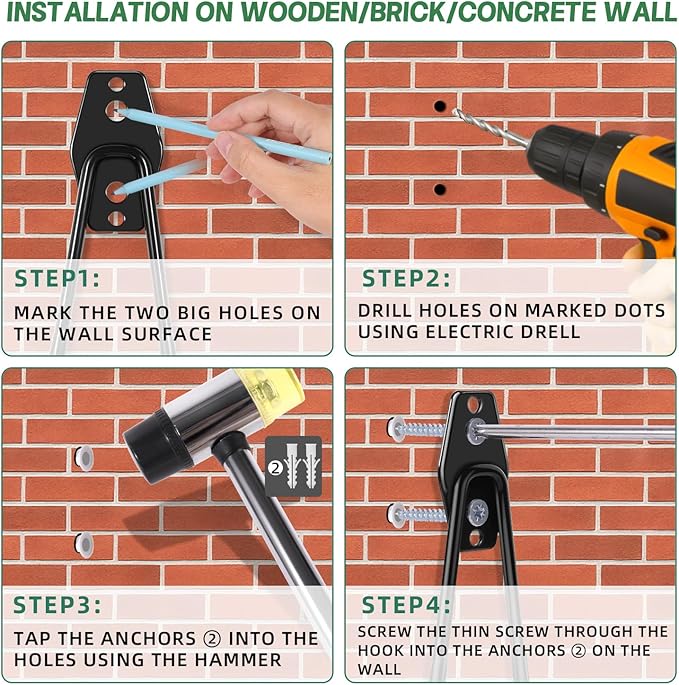 INSTALLATION ON WOODEN/BRICK/CONCRETE WALL

STEP1:

MARK THE TWO BIG HOLES ON THE WALL SURFACE

STEP2:

DRILL HOLES ON MARKED DOTS USING ELECTRIC DRELL

②

STEP3:

TAP THE ANCHORS ② INTO THE HOLES USING THE HAMMER

STEP4:

SCREW THE THIN SCREW THROUGH THE HOOK INTO THE ANCHORS ② ON THE WALL